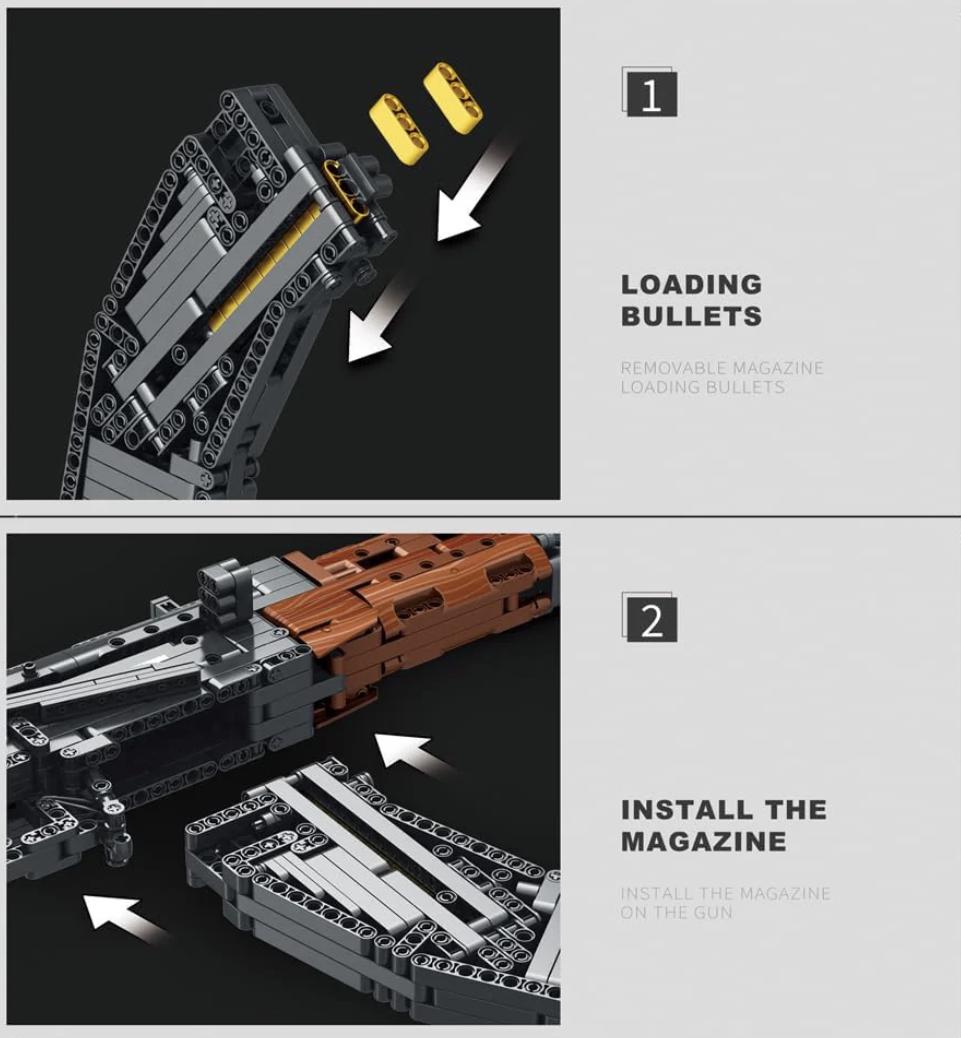 1

LOADING BULLETS

REMOVABLE MAGAZINE LOADING BULLETS

2

INSTALL THE MAGAZINE

INSTALL THE MAGAZINE ON THE GUN